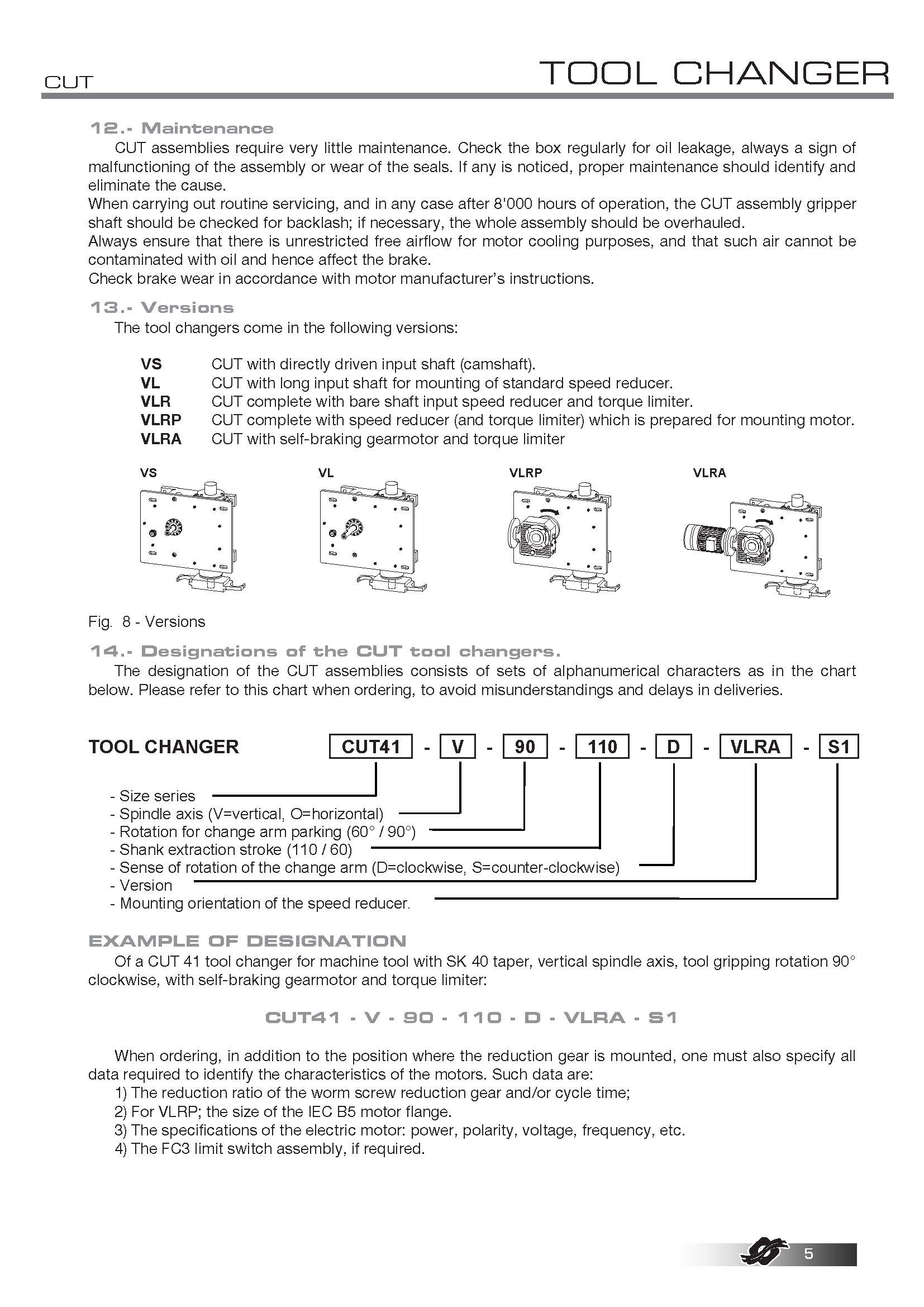 CUT

TOOL CHANGER

12.- Maintenance

CUT assemblies require very little maintenance. Check the box regularly for oil leakage, always a sign of malfunctioning of the assembly or wear of the seals. If any is noticed, proper maintenance should identify and eliminate the cause.
When carrying out routine servicing, and in any case after 8'000 hours of operation, the CUT assembly gripper shaft should be checked for backlash; if necessary, the whole assembly should be overhauled.
Always ensure that there is unrestricted free airflow for motor cooling purposes, and that such air cannot be contaminated with oil and hence affect the brake.
Check brake wear in accordance with motor manufacturer's instructions.

13.- Versions

The tool changers come in the following versions:

VS CUT with directly driven input shaft (camshaft).
VL CUT with long input shaft for mounting of standard speed reducer.
VLR CUT complete with bare shaft input speed reducer and torque limiter.
VLRP CUT complete with speed reducer (and torque limiter) which is prepared for mounting motor.
VLRA CUT with self-braking gearmotor and torque limiter

VS VL VLRP VLRA

Fig. 8 - Versions

14.- Designations of the CUT tool changers.

The designation of the CUT assemblies consists of sets of alphanumerical characters as in the chart below. Please refer to this chart when ordering, to avoid misunderstandings and delays in deliveries.

TOOL CHANGER CUT41 - V - 90 - 110 - D - VLRA - S1

- Size series
- Spindle axis (V=vertical, O=horizontal)
- Rotation for change arm parking (60° / 90°)
- Shank extraction stroke (110 / 60)
- Sense of rotation of the change arm (D=clockwise, S=counter-clockwise)
- Version
- Mounting orientation of the speed reducer.

EXAMPLE OF DESIGNATION

Of a CUT 41 tool changer for machine tool with SK 40 taper, vertical spindle axis, tool gripping rotation 90° clockwise, with self-braking gearmotor and torque limiter:

CUT41 - V - 90 - 110 - D - VLRA - S1

When ordering, in addition to the position where the reduction gear is mounted, one must also specify all data required to identify the characteristics of the motors. Such data are:
1) The reduction ratio of the worm screw reduction gear and/or cycle time;
2) For VLRP; the size of the IEC B5 motor flange.
3) The specifications of the electric motor: power, polarity, voltage, frequency, etc.
4) The FC3 limit switch assembly, if required.

5