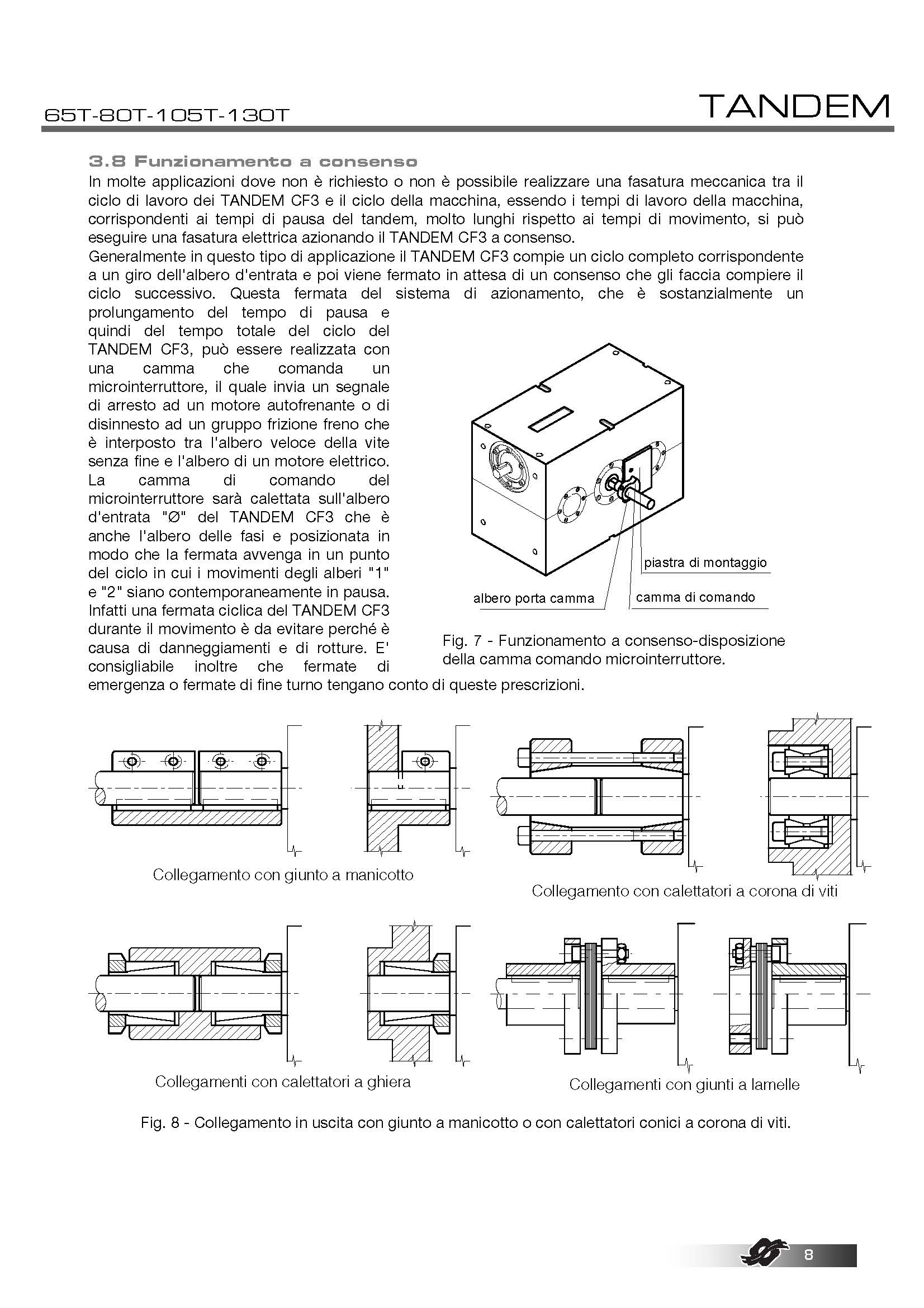 65T-80T-105T-130T

TANDEM

3.8 Funzionamento a consenso

In molte applicazioni dove non è richiesto o non è possibile realizzare una fasatura meccanica tra il ciclo di lavoro dei TANDEM CF3 e il ciclo della macchina, essendo i tempi di lavoro della macchina, corrispondenti ai tempi di pausa del tandem, molto lunghi rispetto ai tempi di movimento, si può eseguire una fasatura elettrica azionando il TANDEM CF3 a consenso.

Generalmente in questo tipo di applicazione il TANDEM CF3 compie un ciclo completo corrispondente a un giro dell'albero d'entrata e poi viene fermato in attesa di un consenso che gli faccia compiere il ciclo successivo. Questa fermata del sistema di azionamento, che è sostanzialmente un prolungamento del tempo di pausa e quindi del tempo totale del ciclo del TANDEM CF3, può essere realizzata con una camma che comanda un microinterruttore, il quale invia un segnale di arresto ad un motore autofrenante o di disinnesto ad un gruppo frizione freno che è interposto tra l'albero veloce della vite senza fine e l'albero di un motore elettrico. La camma di comando del microinterruttore sarà calettata sull'albero d'entrata "Ø" del TANDEM CF3 che è anche l'albero delle fasi e posizionata in modo che la fermata avvenga in un punto del ciclo in cui i movimenti degli alberi "1" e "2" siano contemporaneamente in pausa. Infatti una fermata ciclica del TANDEM CF3 durante il movimento è da evitare perché è causa di danneggiamenti e di rotture. E' consigliabile inoltre che fermate di emergenza o fermate di fine turno tengano conto di queste prescrizioni.

piastra di montaggio
albero porta camma
camma di comando

Fig. 7 - Funzionamento a consenso-disposizione della camma comando microinterruttore.

Collegamento con giunto a manicotto

Collegamento con calettatori a corona di viti

Collegamenti con calettatori a ghiera

Collegamenti con giunti a lamelle

Fig. 8 - Collegamento in uscita con giunto a manicotto o con calettatori conici a corona di viti.

8